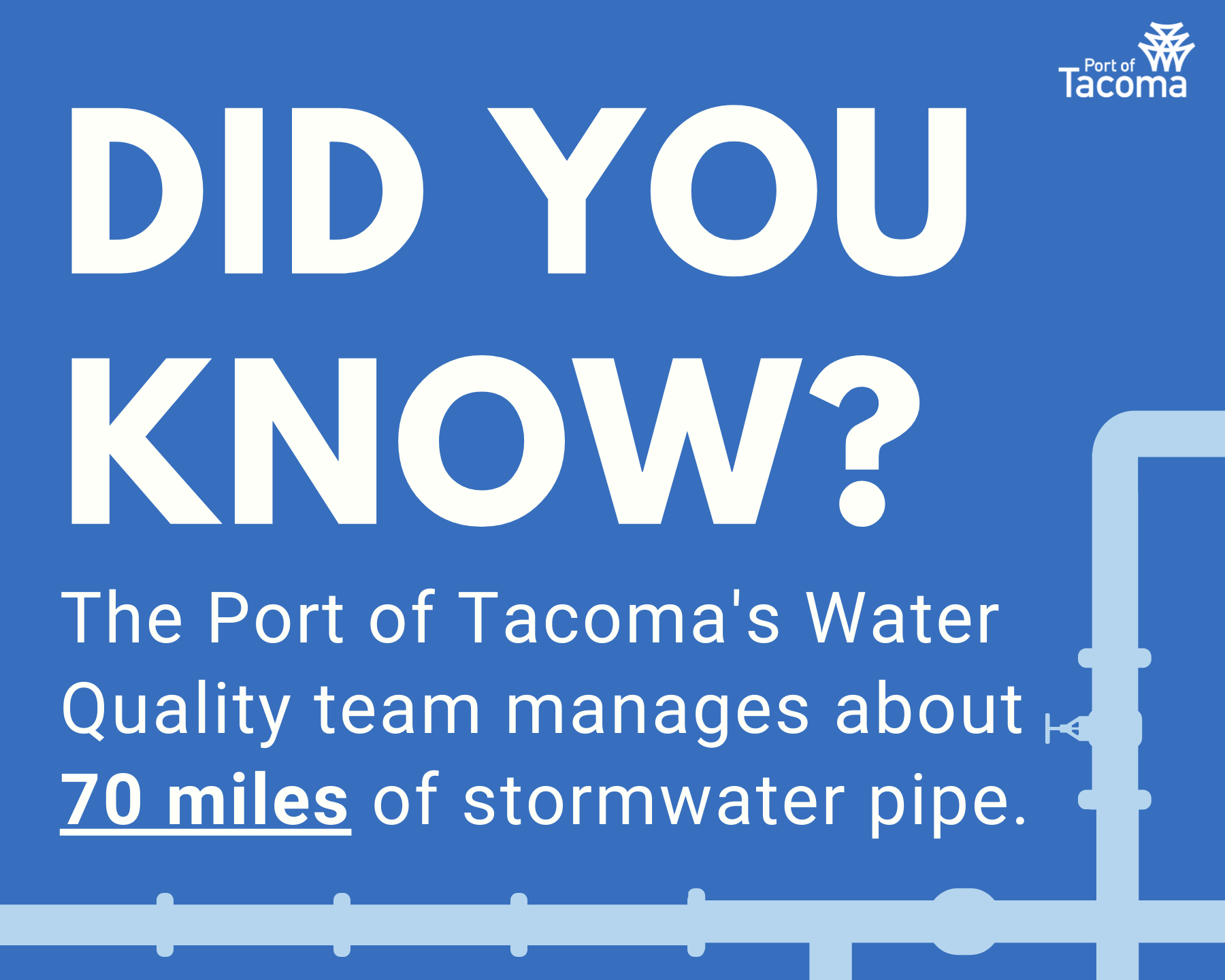 Port of Tacoma

DID YOU KNOW?

The Port of Tacoma's Water Quality team manages about 70 miles of stormwater pipe.